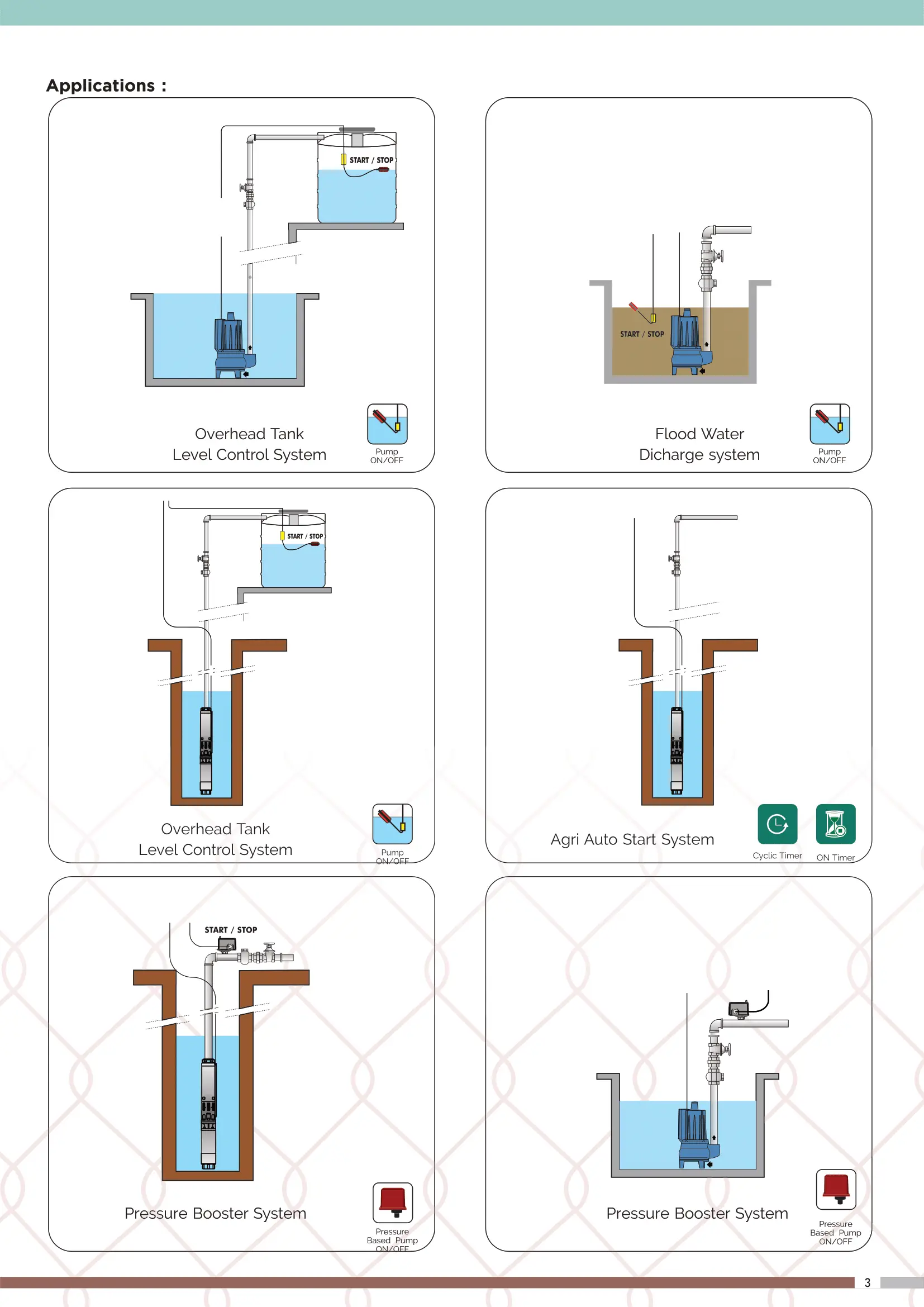 Applications :

START / STOP

Overhead Tank
Level Control System

Pump ON/OFF

START / STOP

Flood Water
Dicharge system

Pump ON/OFF

START / STOP

Overhead Tank
Level Control System

Pump ON/OFF

Agri Auto Start System

Cyclic Timer

ON Timer

START / STOP

Pressure Booster System

Pressure Based Pump ON/OFF

Pressure Booster System

Pressure Based Pump ON/OFF

3