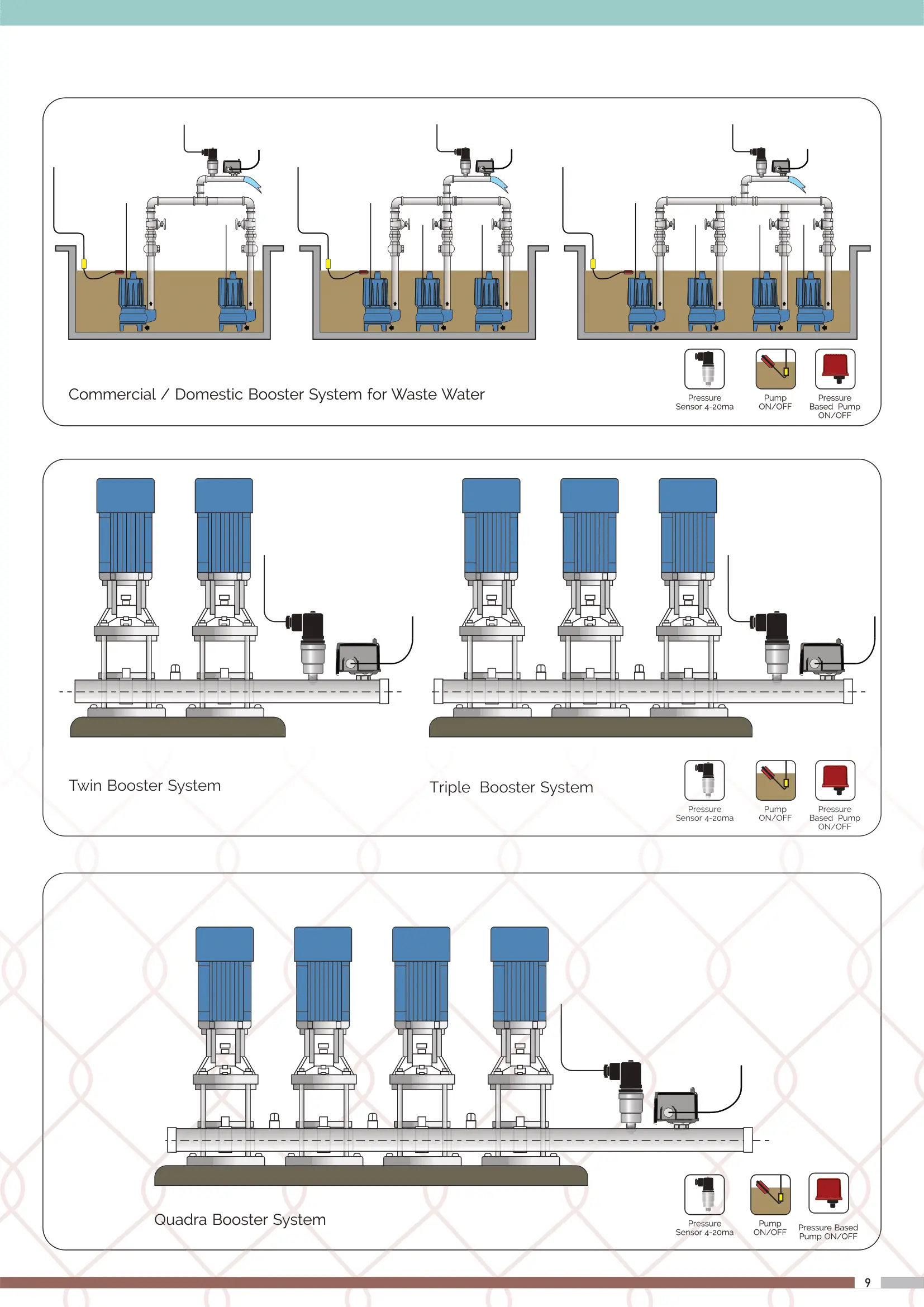 Commercial / Domestic Booster System for Waste Water

Pressure Sensor 4-20ma

Pump ON/OFF

Pressure Based Pump ON/OFF

Twin Booster System

Triple Booster System

Pressure Sensor 4-20ma

Pump ON/OFF

Pressure Based Pump ON/OFF

Quadra Booster System

Pressure Sensor 4-20ma

Pump ON/OFF

Pressure Based Pump ON/OFF

9